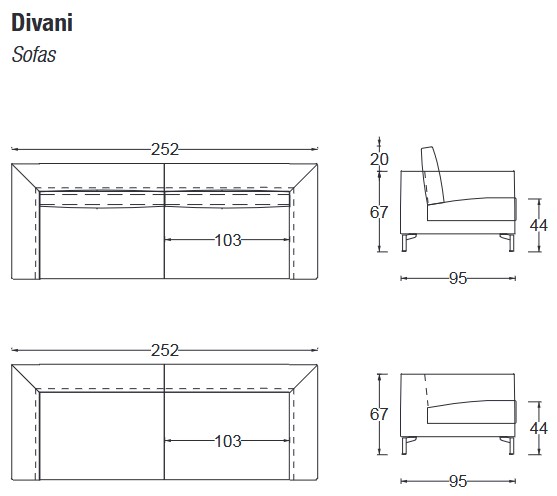 Divani

Sofas

252

103

20

67

44

95

252

103

67

44

95