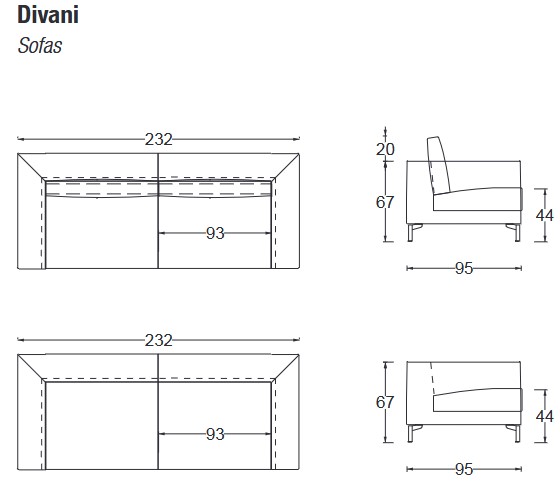 Divani

Sofas

232

93

20

67

44

95

232

93

67

44

95