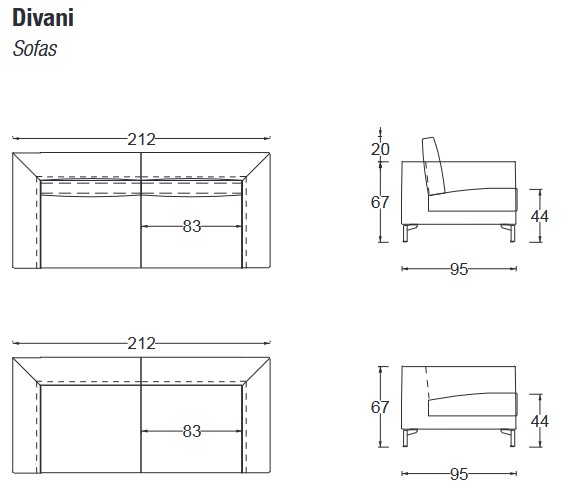 Divani
Sofas

212
83

20
67
44
95

212
83

67
44
95