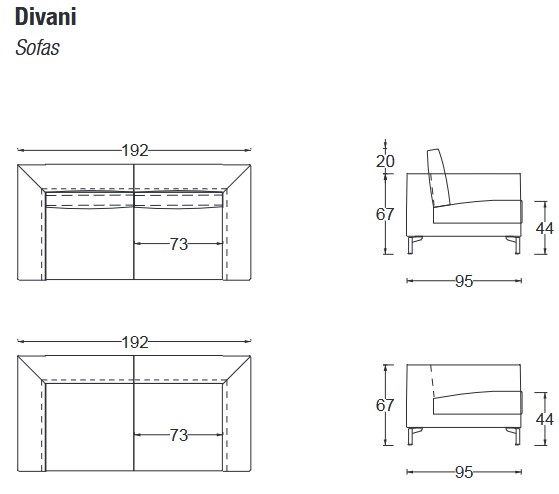 Divani
Sofas

192
73
20
67
44
95

192
73
67
44
95