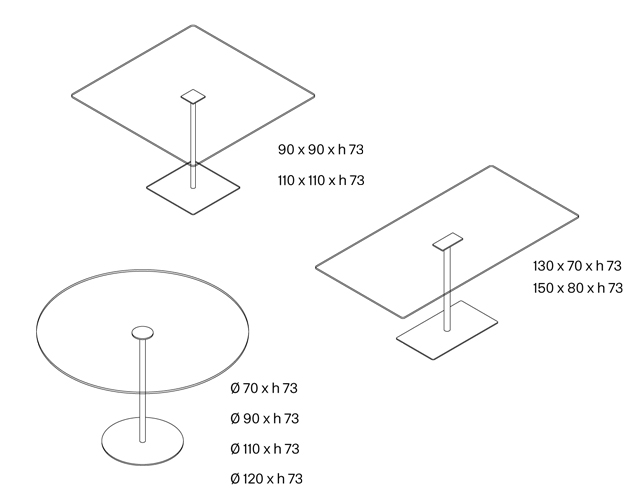 90 x 90 x h 73

110 x 110 x h 73

130 x 70 x h 73

150 x 80 x h 73

Ø 70 x h 73

Ø 90 x h 73

Ø 110 x h 73

Ø 120 x h 73