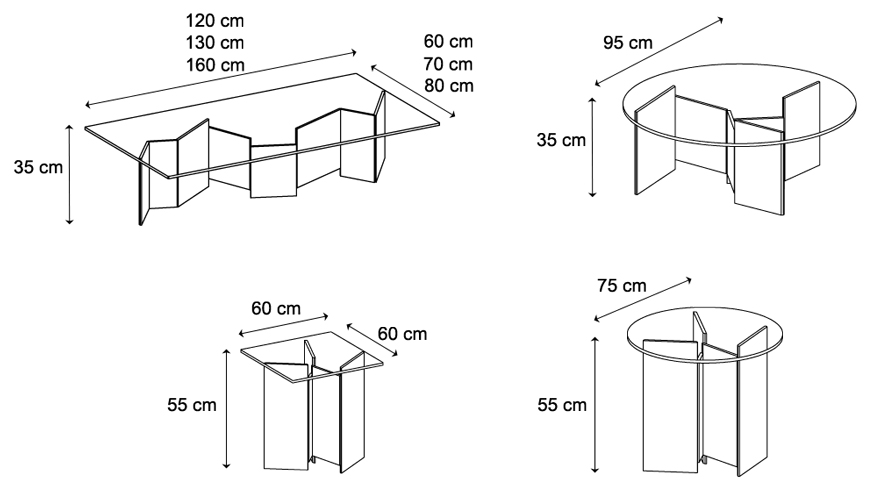 120 cm
130 cm
160 cm

60 cm
70 cm
80 cm

35 cm

95 cm

35 cm

60 cm

60 cm

55 cm

75 cm

55 cm