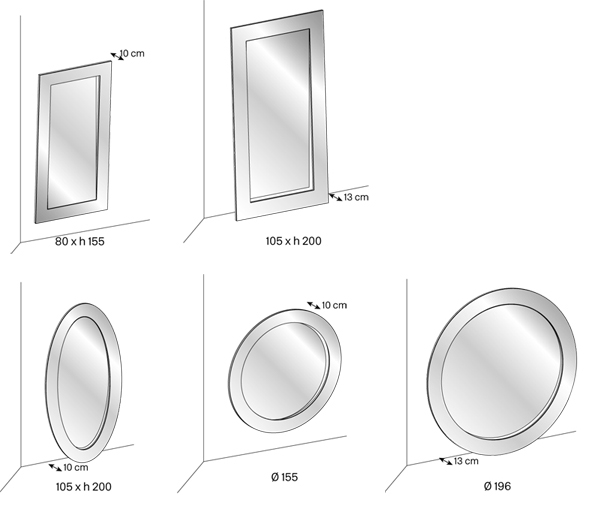 10 cm
80 x h 155

13 cm
105 x h 200

10 cm
105 x h 200

10 cm
Ø 155

13 cm
Ø 196