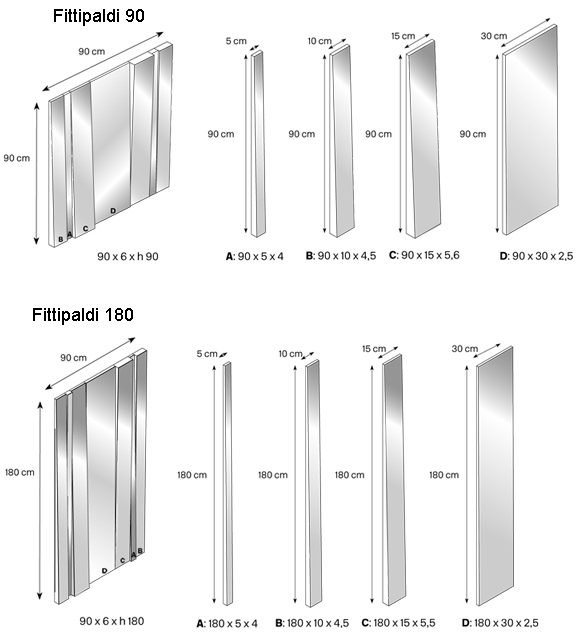 Fittipaldi 90

90 cm

90 cm

B A C D

90 x 6 x h 90

5 cm

90 cm

A: 90 x 5 x 4

10 cm

90 cm

B: 90 x 10 x 4,5

15 cm

90 cm

C: 90 x 15 x 5,6

30 cm

90 cm

D: 90 x 30 x 2,5

Fittipaldi 180

90 cm

180 cm

D C A B

90 x 6 x h 180

5 cm

180 cm

A: 180 x 5 x 4

10 cm

180 cm

B: 180 x 10 x 4,5

15 cm

180 cm

C: 180 x 15 x 5,5

30 cm

180 cm

D: 180 x 30 x 2,5