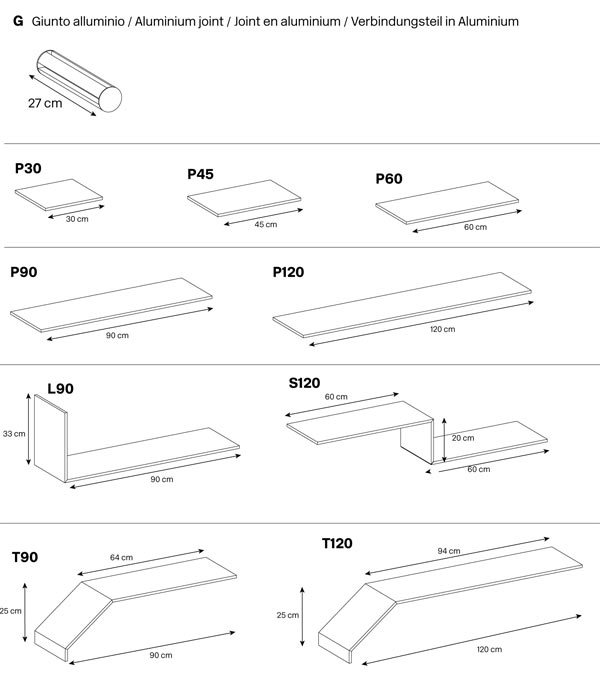 G Giunto alluminio / Aluminium joint / Joint en aluminium / Verbindungsteil in Aluminium

27 cm

P30

30 cm

P45

45 cm

P60

60 cm

P90

90 cm

P120

120 cm

L90

33 cm

90 cm

S120

60 cm

20 cm

60 cm

T90

64 cm

25 cm

90 cm

T120

94 cm

25 cm

120 cm