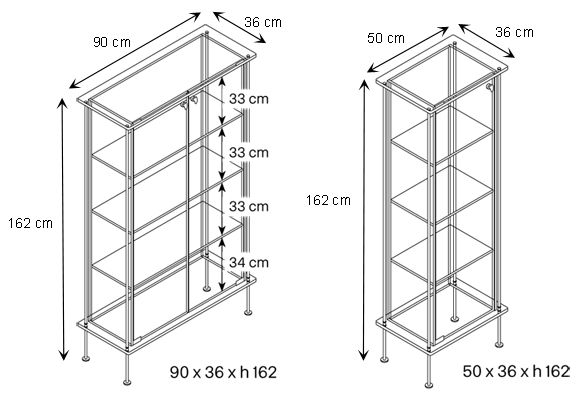 90 cm
36 cm
33 cm
33 cm
33 cm
34 cm
162 cm
90 x 36 x h 162

50 cm
36 cm
162 cm
50 x 36 x h 162