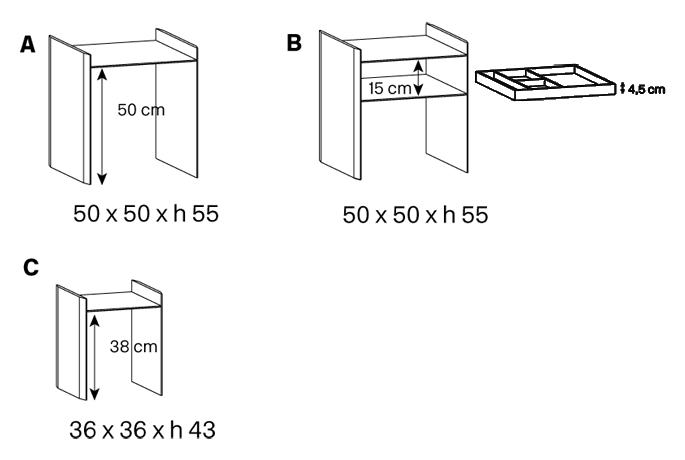 A

50 cm

50 x 50 x h 55

B

15 cm

4,5 cm

50 x 50 x h 55

C

38 cm

36 x 36 x h 43