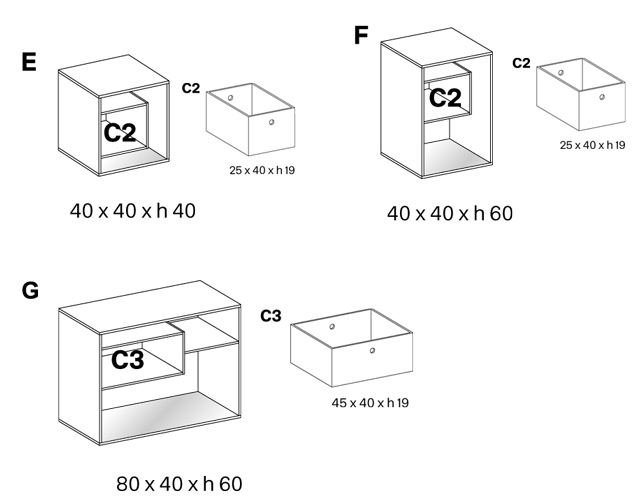 E

C2

C2

25 x 40 x h 19

40 x 40 x h 40

F

C2

C2

25 x 40 x h 19

40 x 40 x h 60

G

C3

C3

45 x 40 x h 19

80 x 40 x h 60