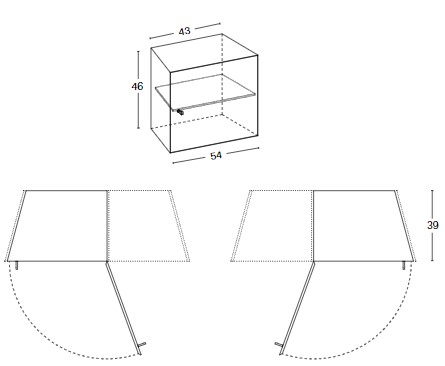 43
46
54
39