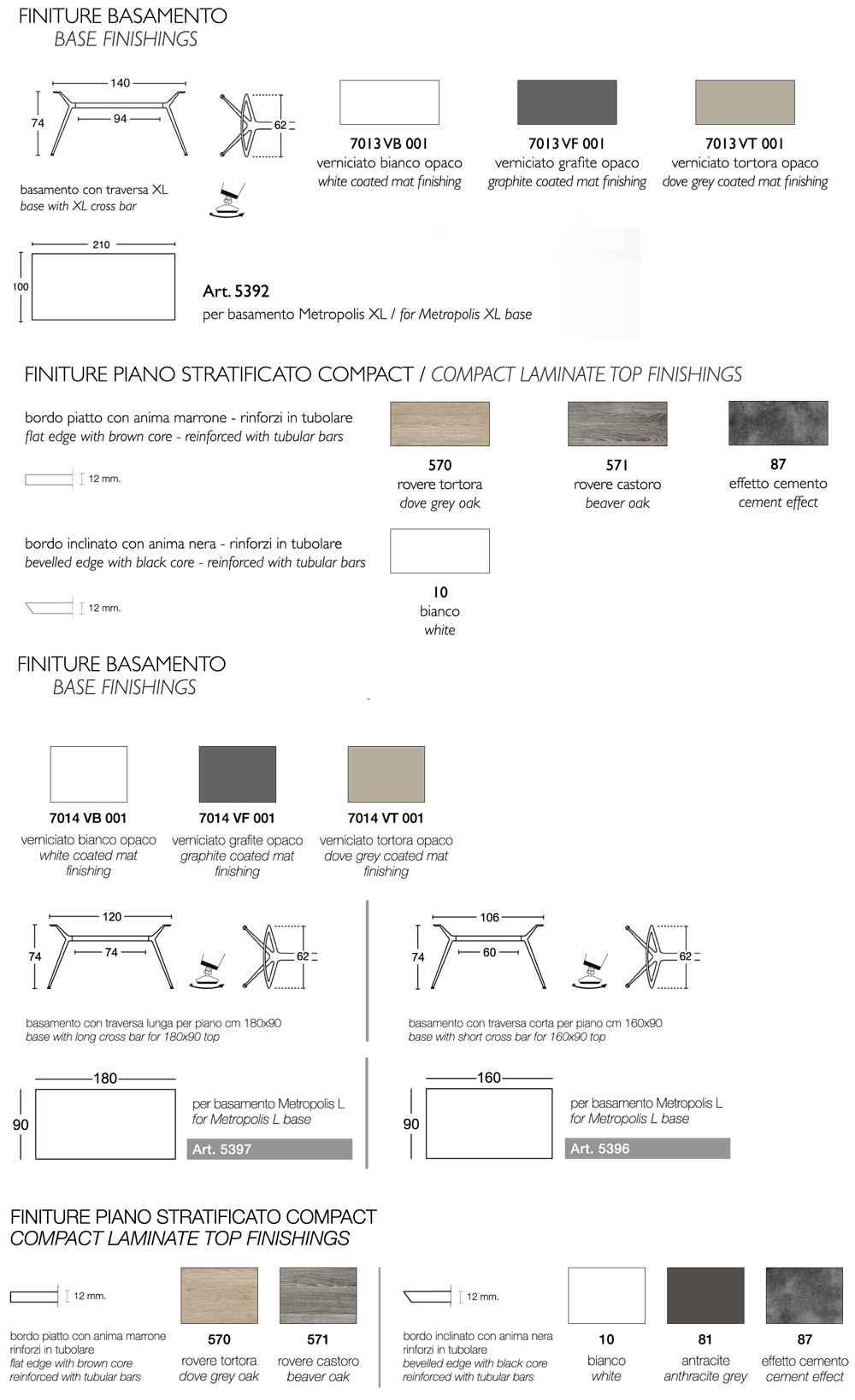 FINITURE BASAMENTO
BASE FINISHINGS

140
74
94
62

basamento con traversa XL
base with XL cross bar

7013 VB 001
verniciato bianco opaco
white coated mat finishing

7013 VF 001
verniciato grafite opaco
graphite coated mat finishing

7013 VT 001
verniciato tortora opaco
dove grey coated mat finishing

210
100

Art. 5392
per basamento Metropolis XL / for Metropolis XL base

FINITURE PIANO STRATIFICATO COMPACT / COMPACT LAMINATE TOP FINISHINGS

bordo piatto con anima marrone - rinforzi in tubolare
flat edge with brown core - reinforced with tubular bars

12 mm.

570
rovere tortora
dove grey oak

571
rovere castoro
beaver oak

87
effetto cemento
cement effect

bordo inclinato con anima nera - rinforzi in tubolare
bevelled edge with black core - reinforced with tubular bars

12 mm.

10
bianco
white

FINITURE BASAMENTO
BASE FINISHINGS

7014 VB 001
verniciato bianco opaco
white coated mat finishing

7014 VF 001
verniciato grafite opaco
graphite coated mat finishing

7014 VT 001
verniciato tortora opaco
dove grey coated mat finishing

120
74
74
62

basamento con traversa lunga per piano cm 180x90
base with long cross bar for 180x90 top

106
74
60
62

basamento con traversa corta per piano cm 160x90
base with short cross bar for 160x90 top

180
90

per basamento Metropolis L
for Metropolis L base
Art. 5397

160
90

per basamento Metropolis L
for Metropolis L base
Art. 5396

FINITURE PIANO STRATIFICATO COMPACT
COMPACT LAMINATE TOP FINISHINGS

12 mm.

bordo piatto con anima marrone rinforzi in tubolare
flat edge with brown core reinforced with tubular bars

570
rovere tortora
dove grey oak

571
rovere castoro
beaver oak

12 mm.

bordo inclinato con anima nera rinforzi in tubolare
bevelled edge with black core reinforced with tubular bars

10
bianco
white

81
antracite
anthracite grey

87
effetto cemento
cement effect