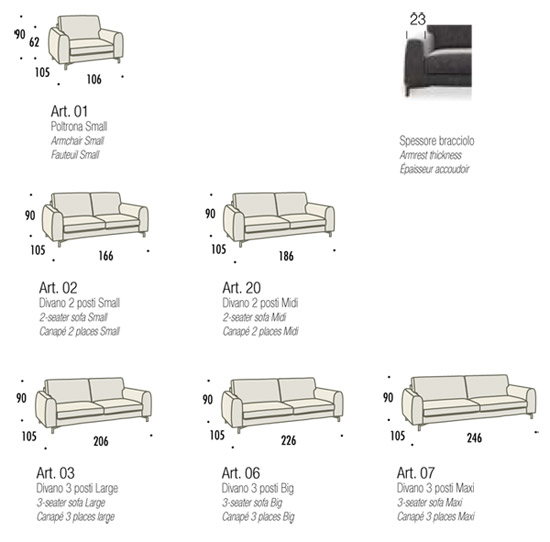 90
62
105
106

Art. 01
Poltrona Small
Armchair Small
Fauteuil Small

23

Spessore bracciolo
Armrest thickness
Épaisseur accoudoir

90
105
166

Art. 02
Divano 2 posti Small
2-seater sofa Small
Canapé 2 places Small

90
105
186

Art. 20
Divano 2 posti Midi
2-seater sofa Midi
Canapé 2 places Midi

90
105
206

Art. 03
Divano 3 posti Large
3-seater sofa Large
Canapé 3 places large

90
105
226

Art. 06
Divano 3 posti Big
3-seater sofa Big
Canapé 3 places Big

90
105
246

Art. 07
Divano 3 posti Maxi
3-seater sofa Maxi
Canapé 3 places Maxi