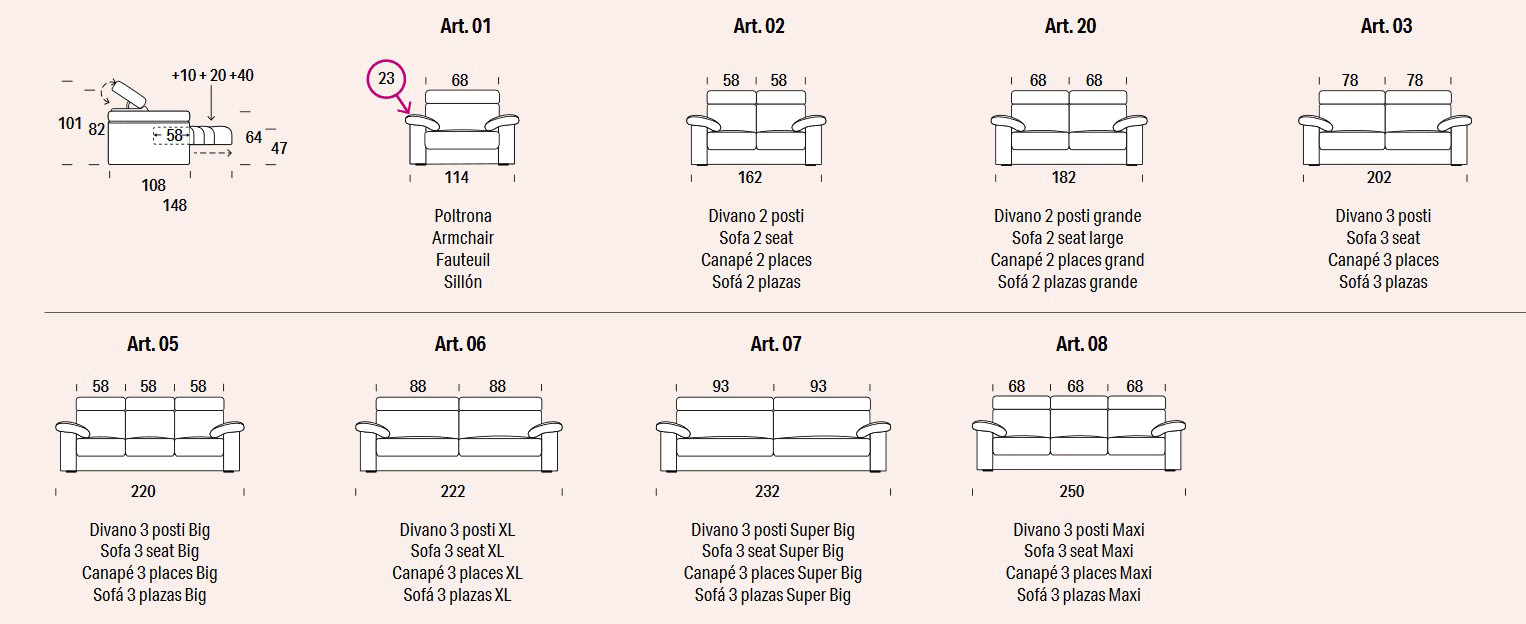 +10 + 20 +40
101
82
58
64
47
108
148

Art. 01
23
68
114
Poltrona
Armchair
Fauteuil
Sillón

Art. 02
58 58
162
Divano 2 posti
Sofa 2 seat
Canapé 2 places
Sofá 2 plazas

Art. 20
68 68
182
Divano 2 posti grande
Sofa 2 seat large
Canapé 2 places grand
Sofá 2 plazas grande

Art. 03
78 78
202
Divano 3 posti
Sofa 3 seat
Canapé 3 places
Sofá 3 plazas

Art. 05
58 58 58
220
Divano 3 posti Big
Sofa 3 seat Big
Canapé 3 places Big
Sofá 3 plazas Big

Art. 06
88 88
222
Divano 3 posti XL
Sofa 3 seat XL
Canapé 3 places XL
Sofá 3 plazas XL

Art. 07
93 93
232
Divano 3 posti Super Big
Sofa 3 seat Super Big
Canapé 3 places Super Big
Sofá 3 plazas Super Big

Art. 08
68 68 68
250
Divano 3 posti Maxi
Sofa 3 seat Maxi
Canapé 3 places Maxi
Sofá 3 plazas Maxi