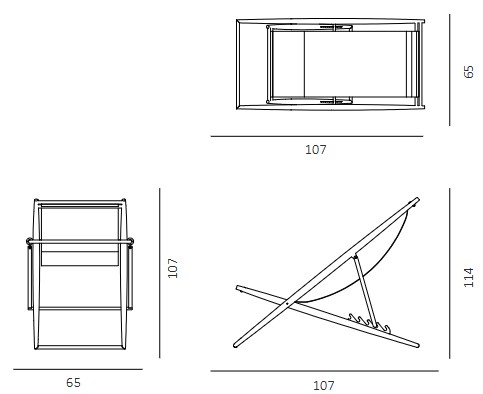 65

107

107

114

65

107