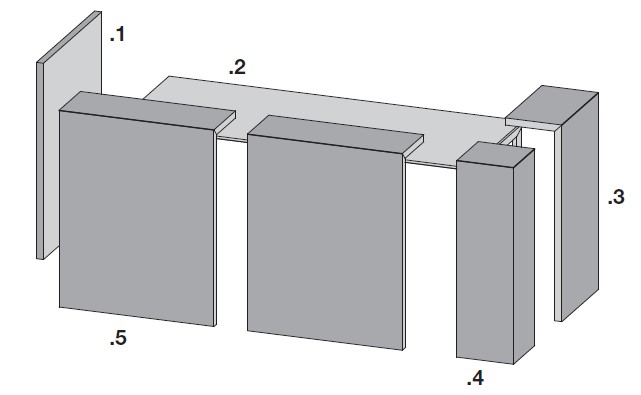 .1
.2
.3
.5
.4