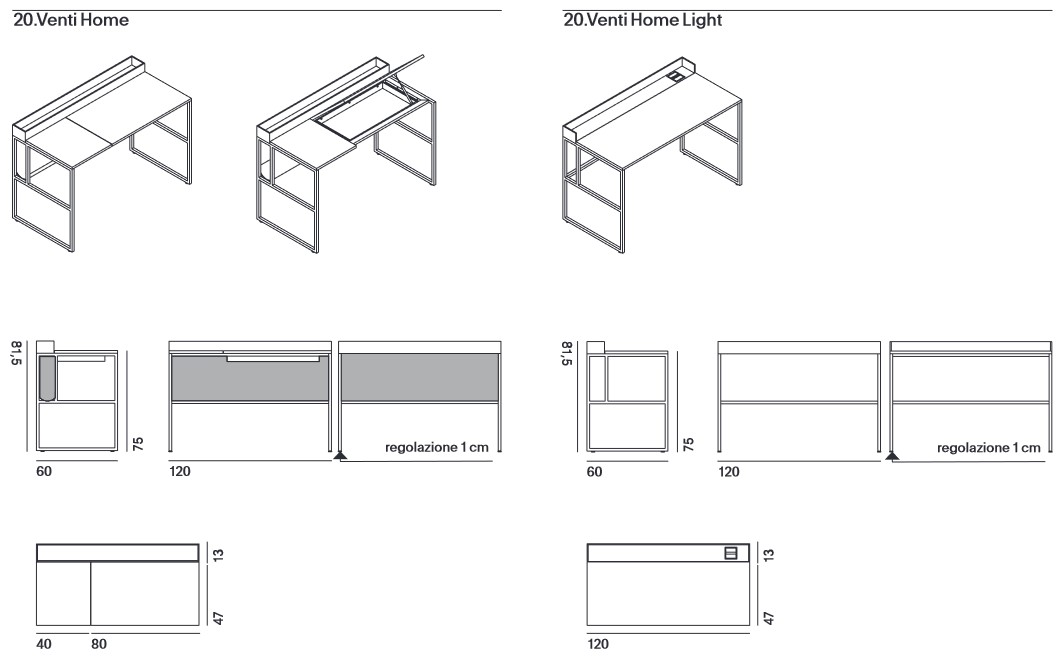 20.Venti Home

81,5
75
60
120
regolazione 1 cm

13
47
40
80

20.Venti Home Light

81,5
75
60
120
regolazione 1 cm

13
47
120