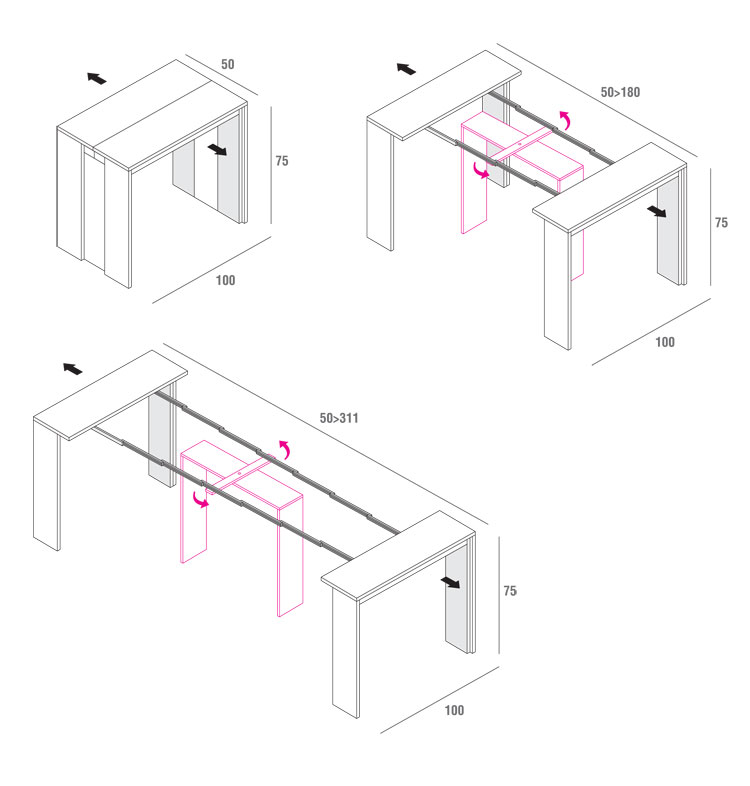 50
75
100

50>180
75
100

50>311
75
100