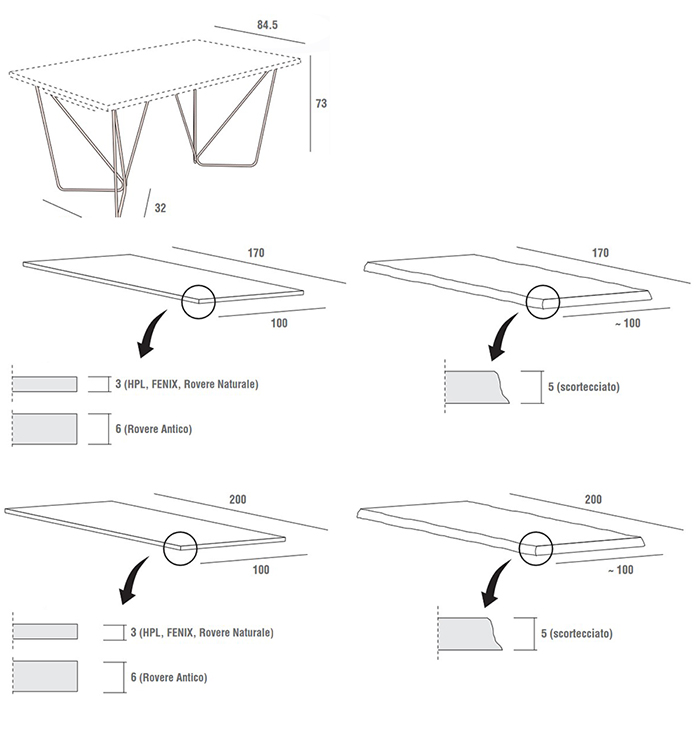 84.5

73

32

170

100

3 (HPL, FENIX, Rovere Naturale)

6 (Rovere Antico)

170

~ 100

5 (scortecciato)

200

100

3 (HPL, FENIX, Rovere Naturale)

6 (Rovere Antico)

200

~ 100

5 (scortecciato)