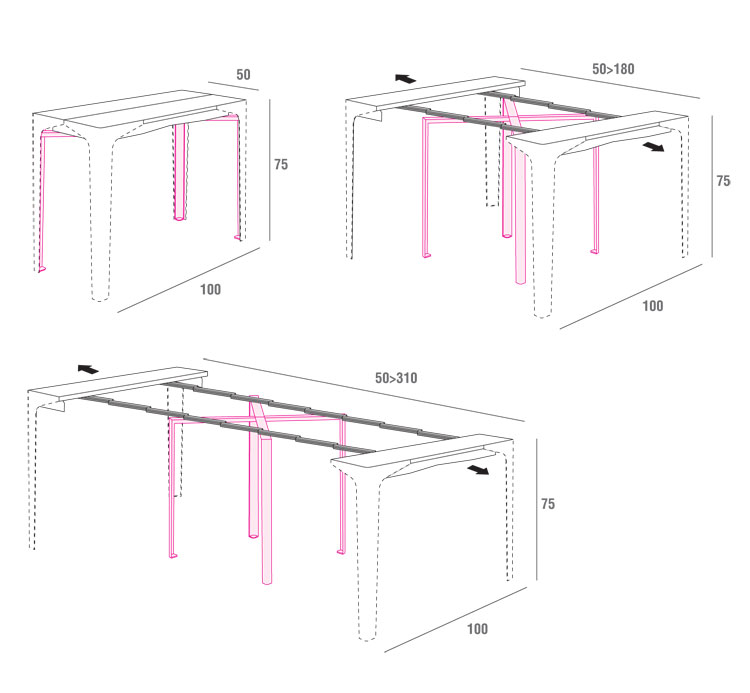 50
75
100
50>180
75
100
50>310
75
100