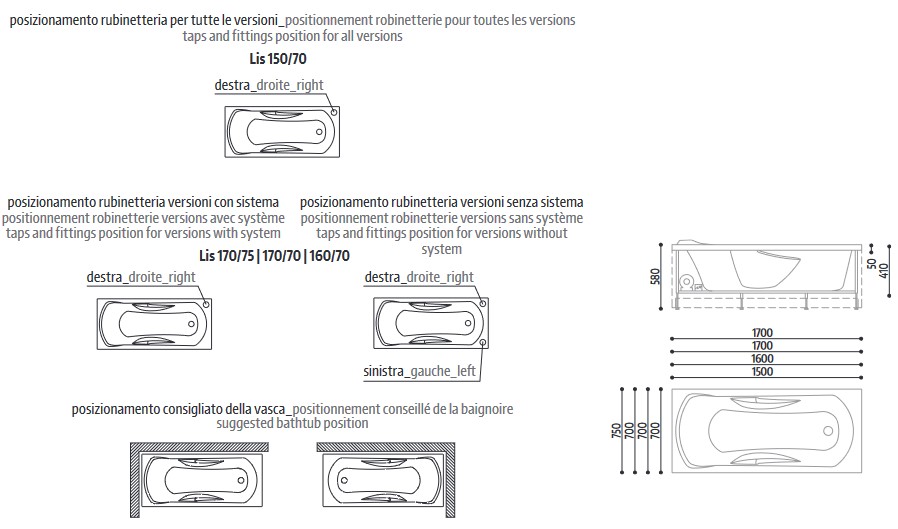 posizionamento rubinetteria per tutte le versioni_positionnement robinetterie pour toutes les versions
taps and fittings position for all versions

Lis 150/70

destra_droite_right

posizionamento rubinetteria versioni con sistema
positionnement robinetterie versions avec système
taps and fittings position for versions with system

posizionamento rubinetteria versioni senza sistema
positionnement robinetterie versions sans système
taps and fittings position for versions without system

Lis 170/75 | 170/70 | 160/70

destra_droite_right

destra_droite_right

sinistra_gauche_left

posizionamento consigliato della vasca_positionnement conseillé de la baignoire
suggested bathtub position

580

50

410

1700
1700
1600
1500

750
700
700
700