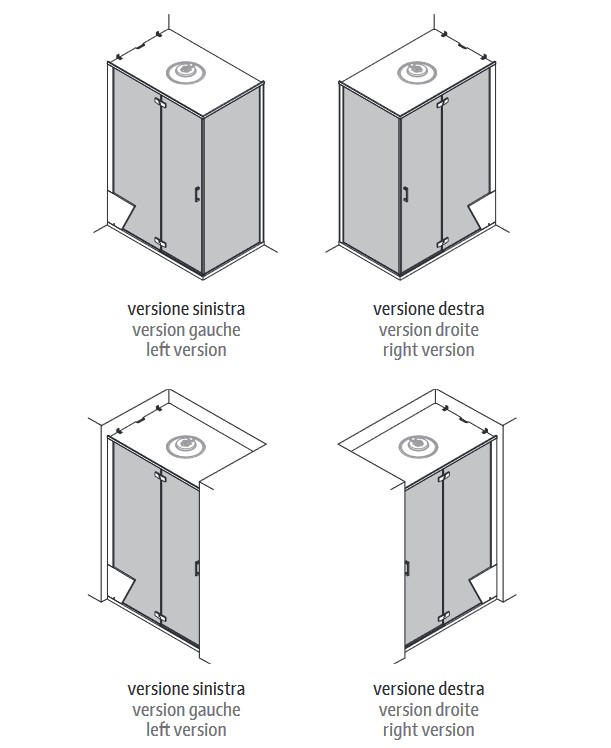 versione sinistra
version gauche
left version

versione destra
version droite
right version

versione sinistra
version gauche
left version

versione destra
version droite
right version